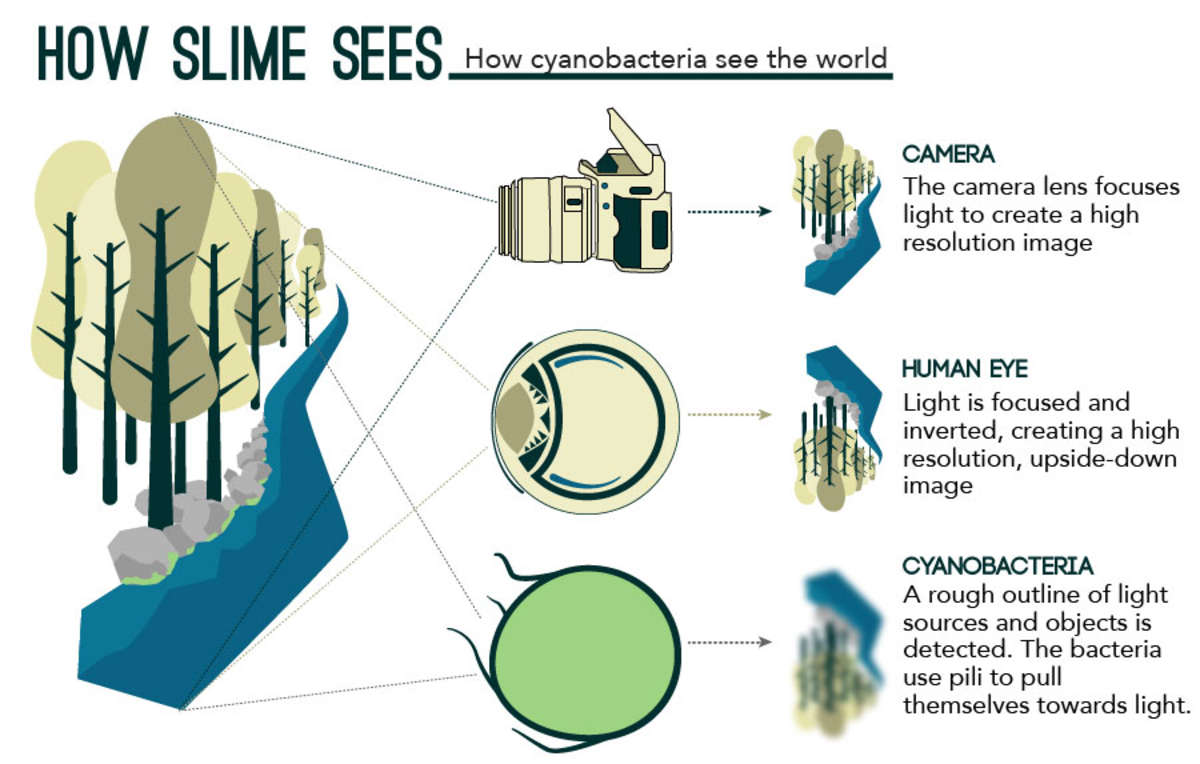 HOW SLIME SEES How cyanobacteria see the world

CAMERA
The camera lens focuses light to create a high resolution image

HUMAN EYE
Light is focused and inverted, creating a high resolution, upside-down image

CYANOBACTERIA
A rough outline of light sources and objects is detected. The bacteria use pili to pull themselves towards light.